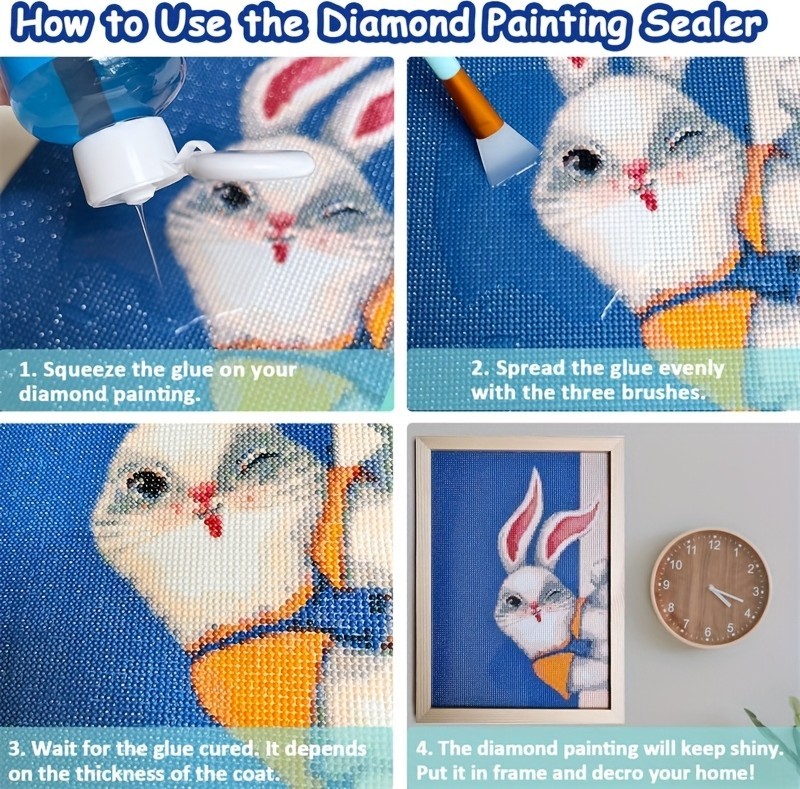 How to Use the Diamond Painting Sealer

1. Squeeze the glue on your diamond painting.

2. Spread the glue evenly with the three brushes.

3. Wait for the glue cured. It depends on the thickness of the coat.

4. The diamond painting will keep shiny. Put it in frame and decro your home!

11 12 1 2 3 4 5 6 7 8 9 10