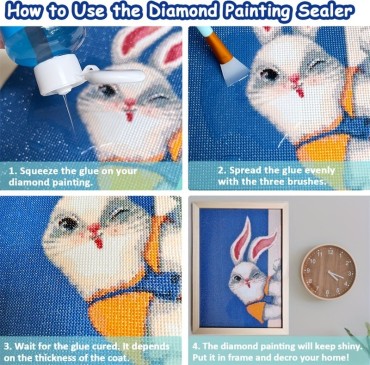 How to Use the Diamond Painting Sealer

1. Squeeze the glue on your diamond painting.

2. Spread the glue evenly with the three brushes.

3. Wait for the glue cured. It depends on the thickness of the coat.

4. The diamond painting will keep shiny. Put it in frame and decro your home!

12
1
2
3
4
5
6
7
8
9
10
11