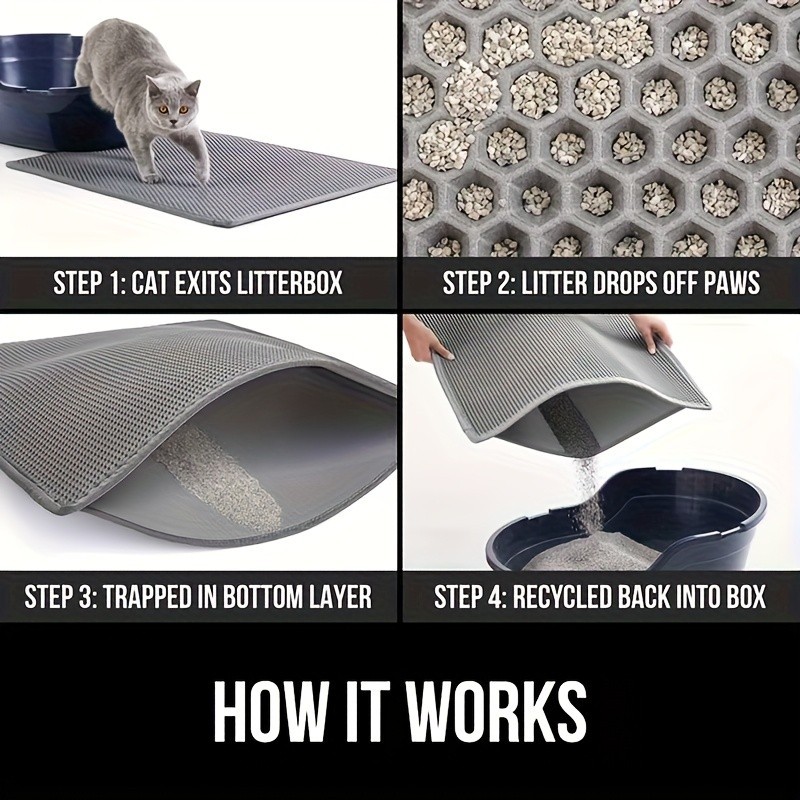 STEP 1: CAT EXITS LITTERBOX

STEP 2: LITTER DROPS OFF PAWS

STEP 3: TRAPPED IN BOTTOM LAYER

STEP 4: RECYCLED BACK INTO BOX

HOW IT WORKS