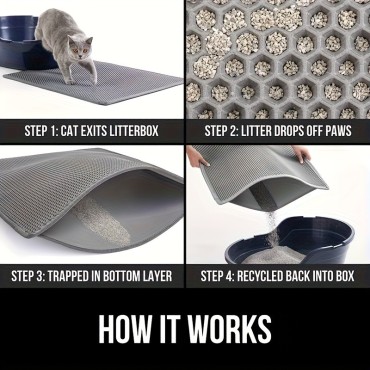 STEP 1: CAT EXITS LITTERBOX

STEP 2: LITTER DROPS OFF PAWS

STEP 3: TRAPPED IN BOTTOM LAYER

STEP 4: RECYCLED BACK INTO BOX

HOW IT WORKS