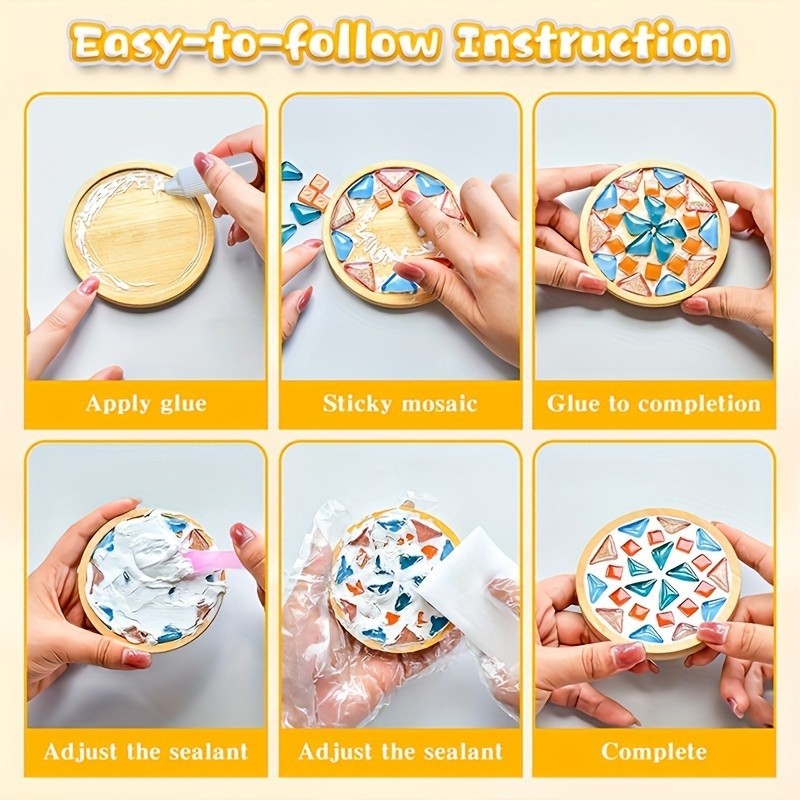 Easy-to-follow Instruction

Apply glue

Sticky mosaic

Glue to completion

Adjust the sealant

Adjust the sealant

Complete